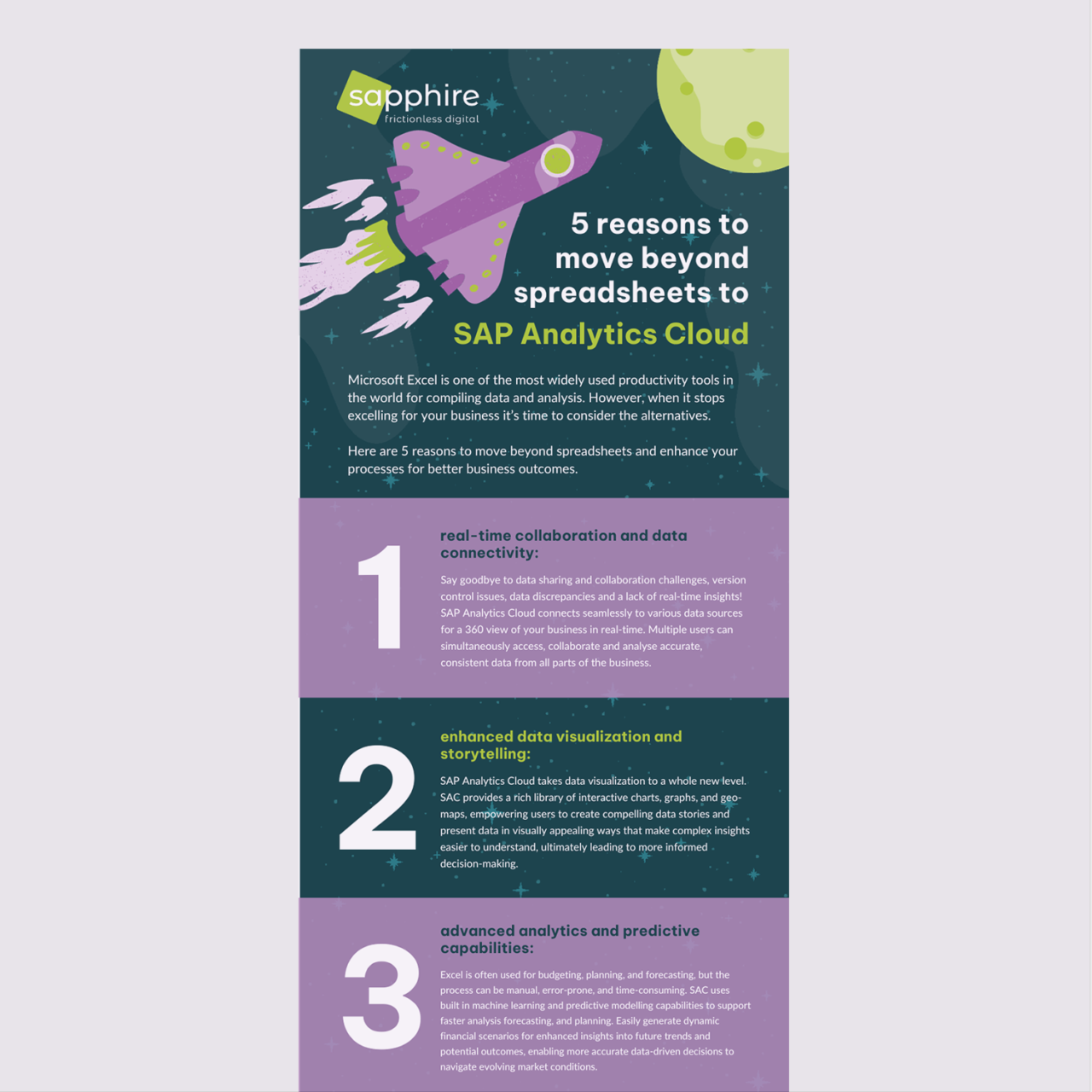 sapphire
frictionless digital

5 reasons to move beyond spreadsheets to
SAP Analytics Cloud

Microsoft Excel is one of the most widely used productivity tools in the world for compiling data and analysis. However, when it stops excelling for your business it's time to consider the alternatives.

Here are 5 reasons to move beyond spreadsheets and enhance your processes for better business outcomes.

1

real-time collaboration and data connectivity:

Say goodbye to data sharing and collaboration challenges, version control issues, data discrepancies and a lack of real-time insights! SAP Analytics Cloud connects seamlessly to various data sources for a 360 view of your business in real-time. Multiple users can simultaneously access, collaborate and analyse accurate, consistent data from all parts of the business.

2

enhanced data visualization and storytelling:

SAP Analytics Cloud takes data visualization to a whole new level. SAC provides a rich library of interactive charts, graphs, and geo-maps, empowering users to create compelling data stories and present data in visually appealing ways that make complex insights easier to understand, ultimately leading to more informed decision-making.

3

advanced analytics and predictive capabilities:

Excel is often used for budgeting, planning, and forecasting, but the process can be manual, error-prone, and time-consuming. SAC uses built in machine learning and predictive modelling capabilities to support faster analysis forecasting, and planning. Easily generate dynamic financial scenarios for enhanced insights into future trends and potential outcomes, enabling more accurate data-driven decisions to navigate evolving market conditions.